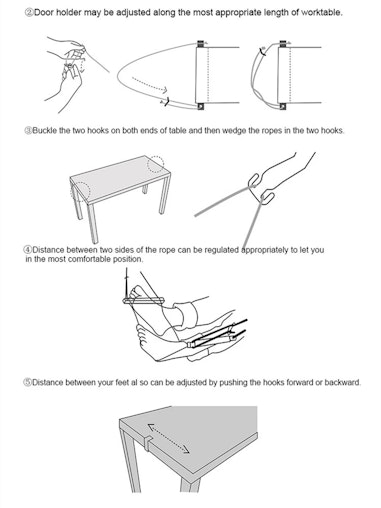 ②Door holder may be adjusted along the most appropriate length of worktable.

③Buckle the two hooks on both ends of table and then wedge the ropes in the two hooks.

④Distance between two sides of the rope can be regulated appropriately to let you in the most comfortable position.

⑤Distance between your feet al so can be adjusted by pushing the hooks forward or backward.