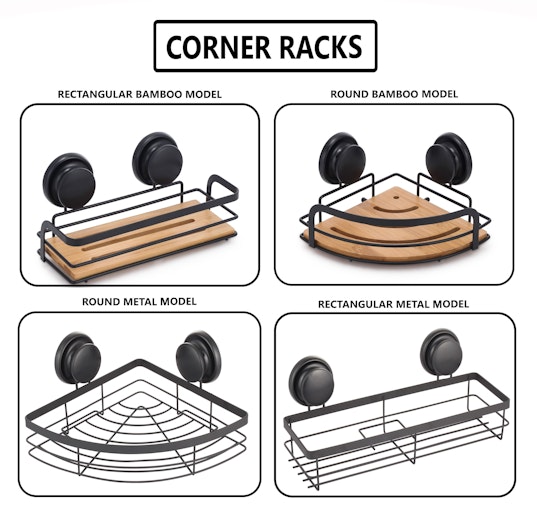 CORNER RACKS

RECTANGULAR BAMBOO MODEL

ROUND BAMBOO MODEL

ROUND METAL MODEL

RECTANGULAR METAL MODEL