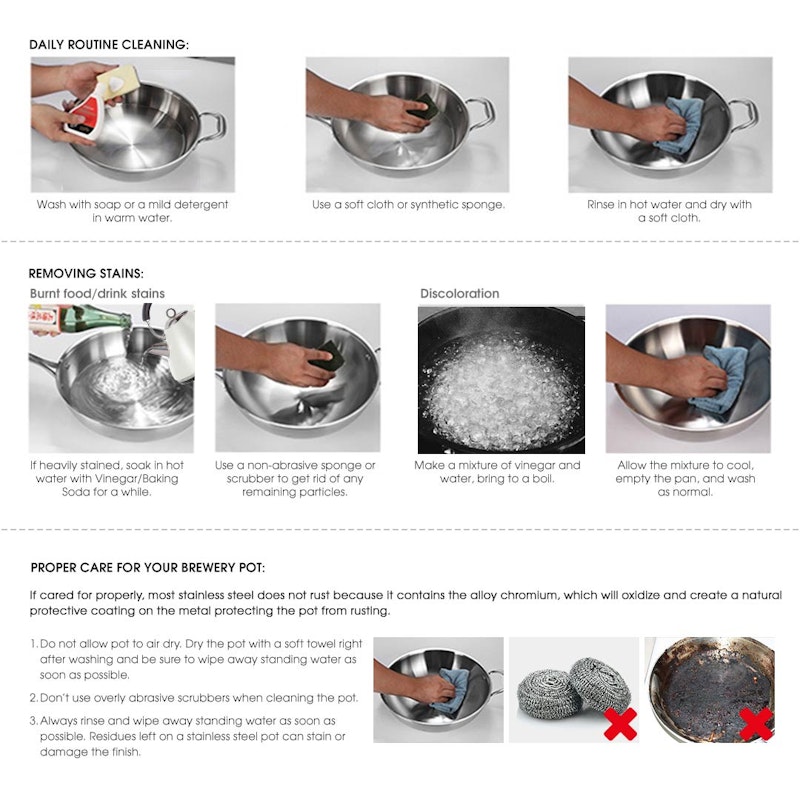 DAILY ROUTINE CLEANING:

Wash with soap or a mild detergent in warm water.

Use a soft cloth or synthetic sponge.

Rinse in hot water and dry with a soft cloth.

REMOVING STAINS:

Burnt food/drink stains

If heavily stained, soak in hot water with Vinegar/Baking Soda for a while.

Use a non-abrasive sponge or scrubber to get rid of any remaining particles.

Discoloration

Make a mixture of vinegar and water, bring to a boil.

Allow the mixture to cool, empty the pan, and wash as normal.

PROPER CARE FOR YOUR BREWERY POT:

If cared for properly, most stainless steel does not rust because it contains the alloy chromium, which will oxidize and create a natural protective coating on the metal protecting the pot from rusting.

1. Do not allow pot to air dry. Dry the pot with a soft towel right after washing and be sure to wipe away standing water as soon as possible.

2. Don't use overly abrasive scrubbers when cleaning the pot.

3. Always rinse and wipe away standing water as soon as possible. Residues left on a stainless steel pot can stain or damage the finish.