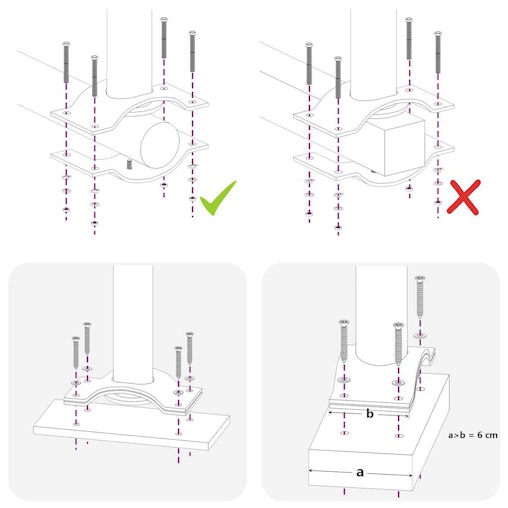 b

a>b = 6 cm

a